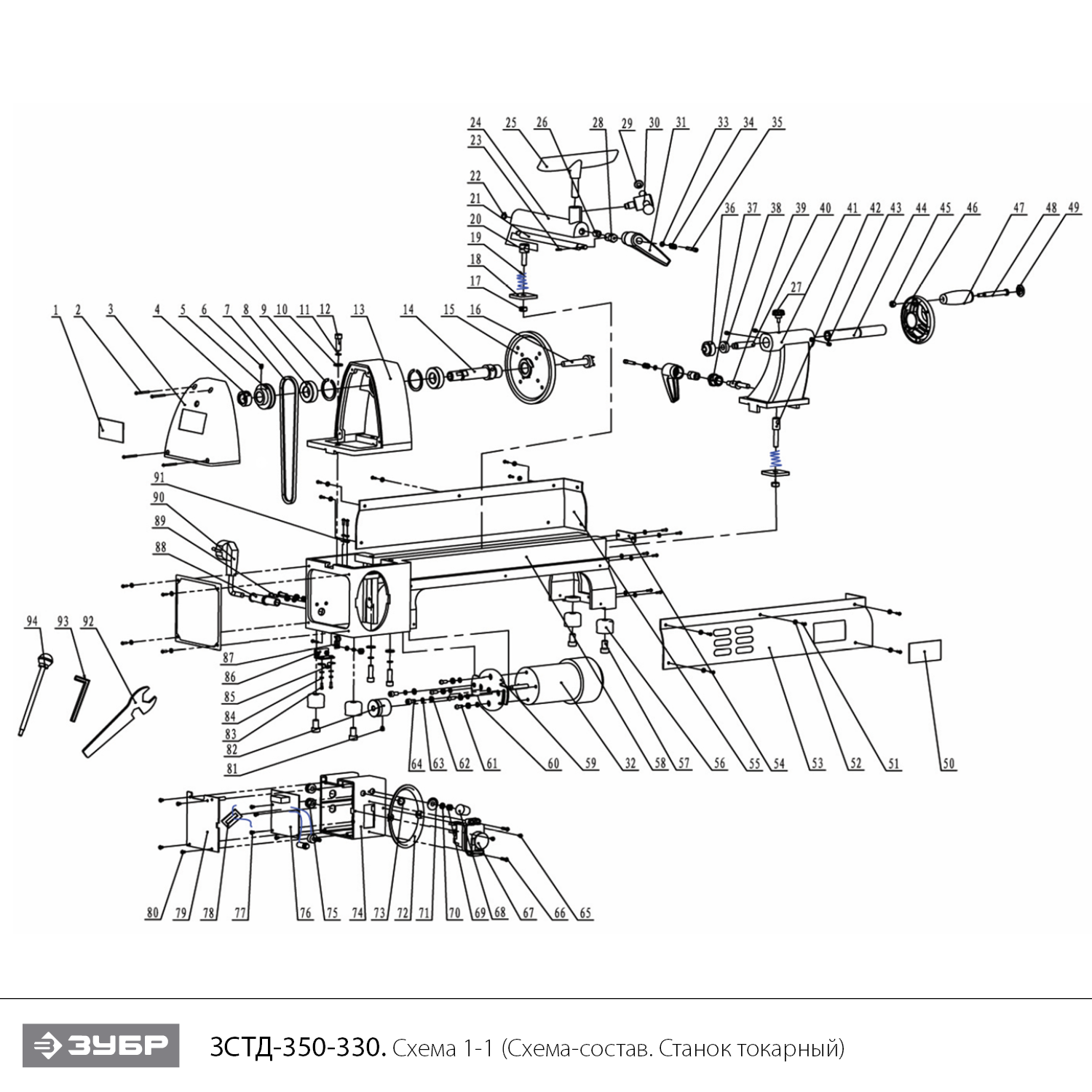 24 25 26 28 29 30 31 33 34 35
23
22
21
20
19
18
17
36 37 38 39 40 41 42 43 44 45 46 47 48 49
27
1 2 3 4 5 6 7 8 9 10 11 12 13 14 15 16
91
90
89
88
94 93 92
87
86
85
84
83
82
81
64 63 62 61 60 59 32 58 57 56 55 54 53 52 51 50
80 79 78 77 76 75 74 73 72 71 70 69 68 67 66 65

ЗУБР

ЗСТД-350-330. Схема 1-1 (Схема-состав. Станок токарный)