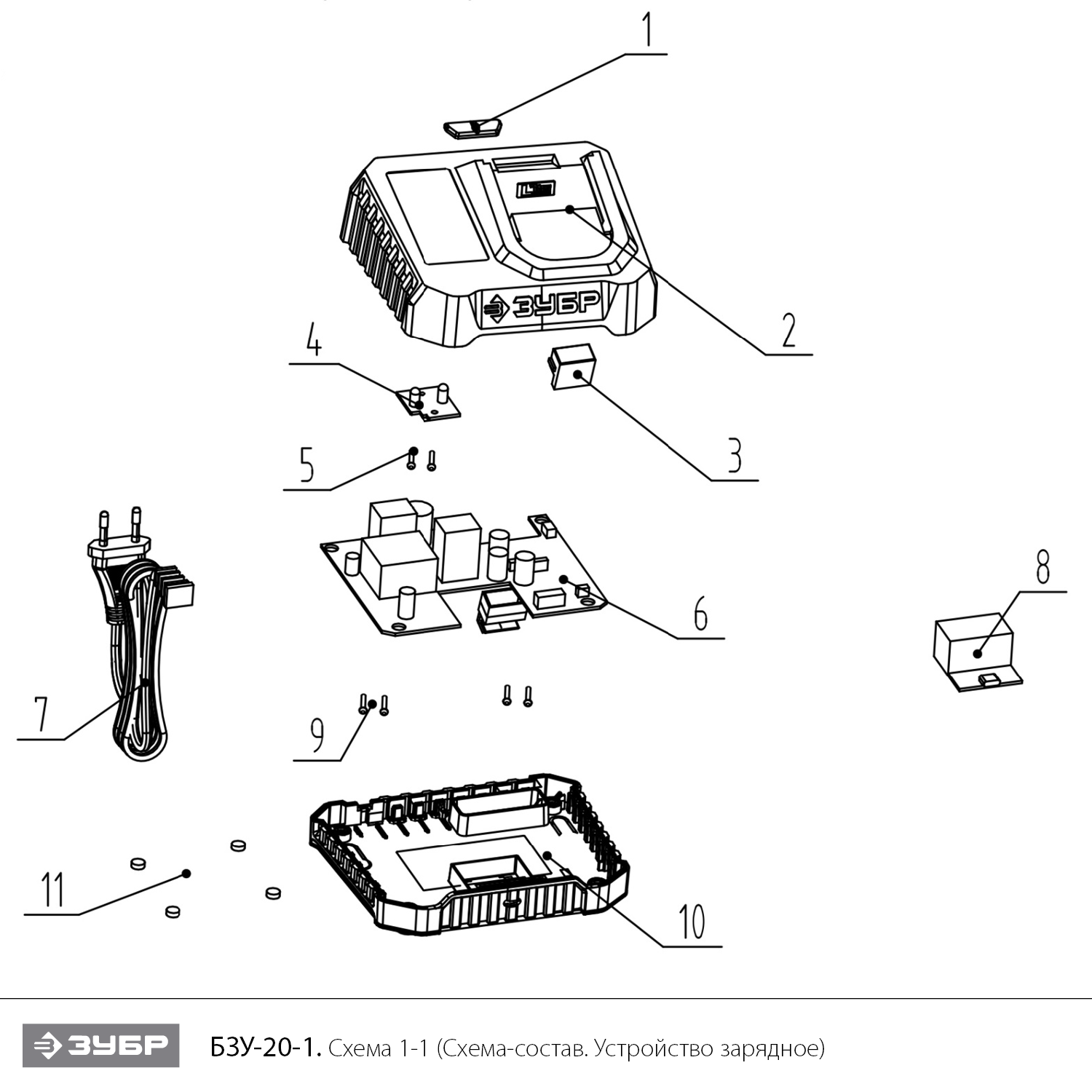 1

ЗУБР

2

4

3

5

6

8

7

9

11

10

ЗУБР

БЗУ-20-1. Схема 1-1 (Схема-состав. Устройство зарядное)