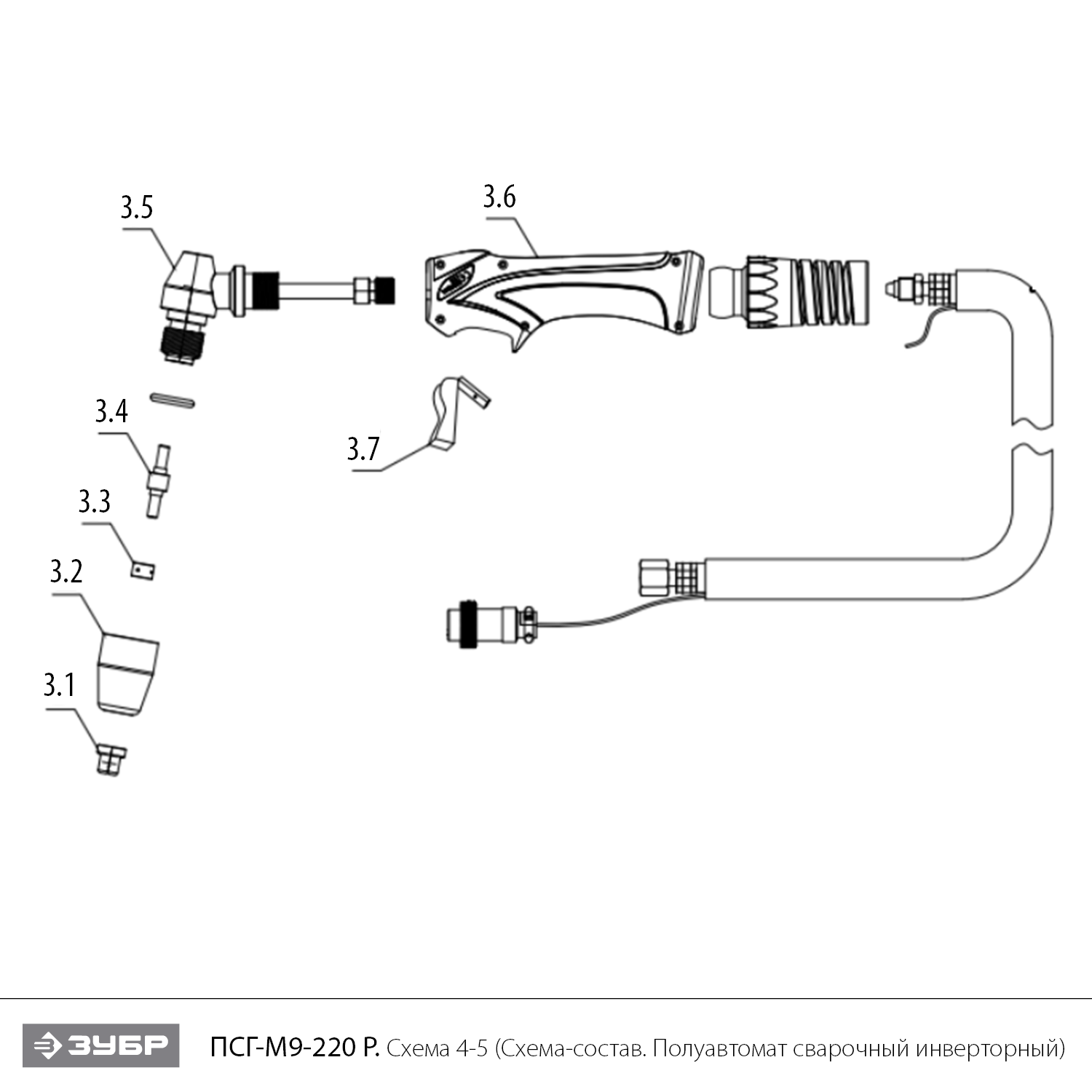 3.5

3.6

3.4

3.7

3.3

3.2

3.1

ЗУБР

ПСГ-М9-220 Р. Схема 4-5 (Схема-состав. Полуавтомат сварочный инверторный)