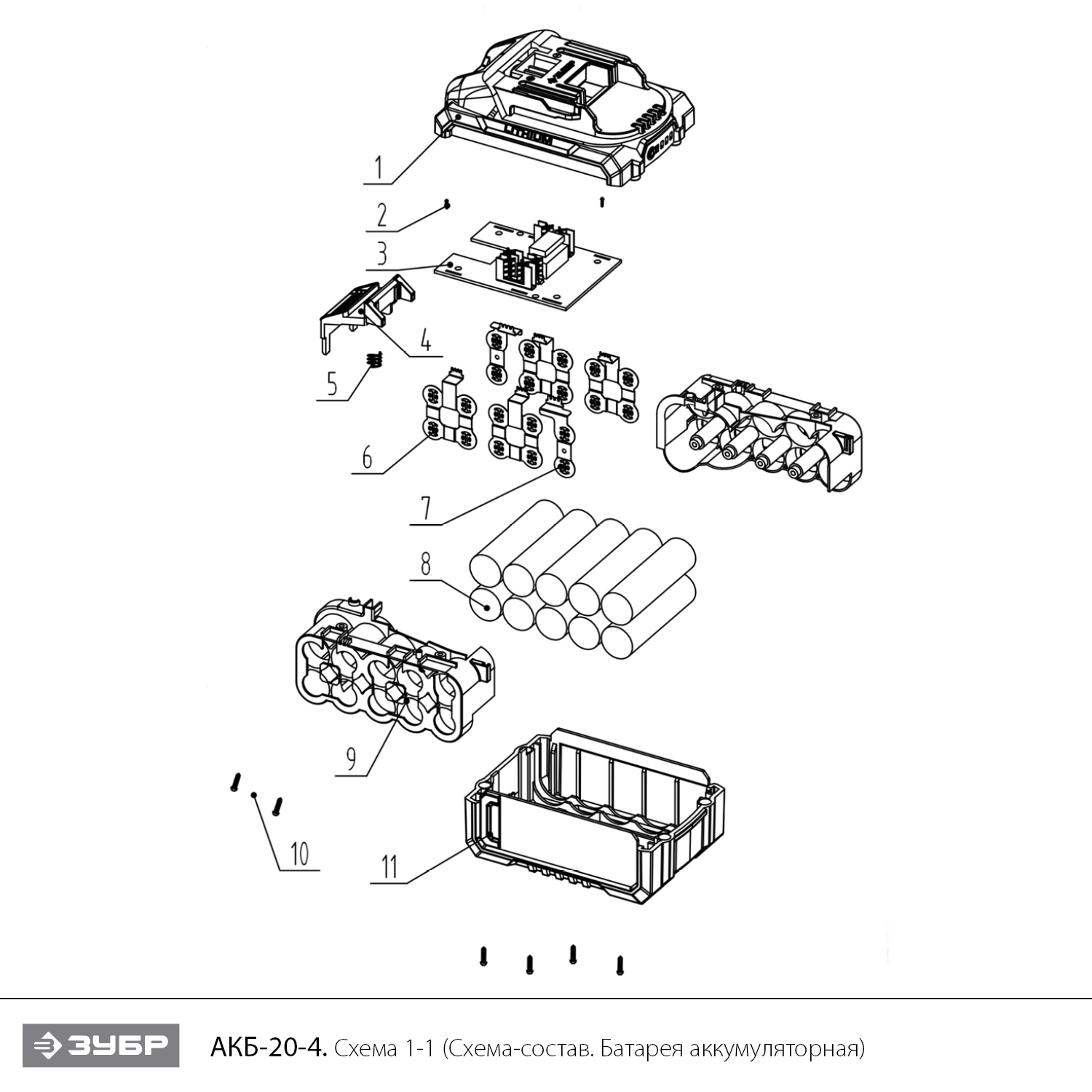 LITHIUM

1

2

3

4

5

6

7

8

9

10

11

ЗУБР

АКБ-20-4. Схема 1-1 (Схема-состав. Батарея аккумуляторная)