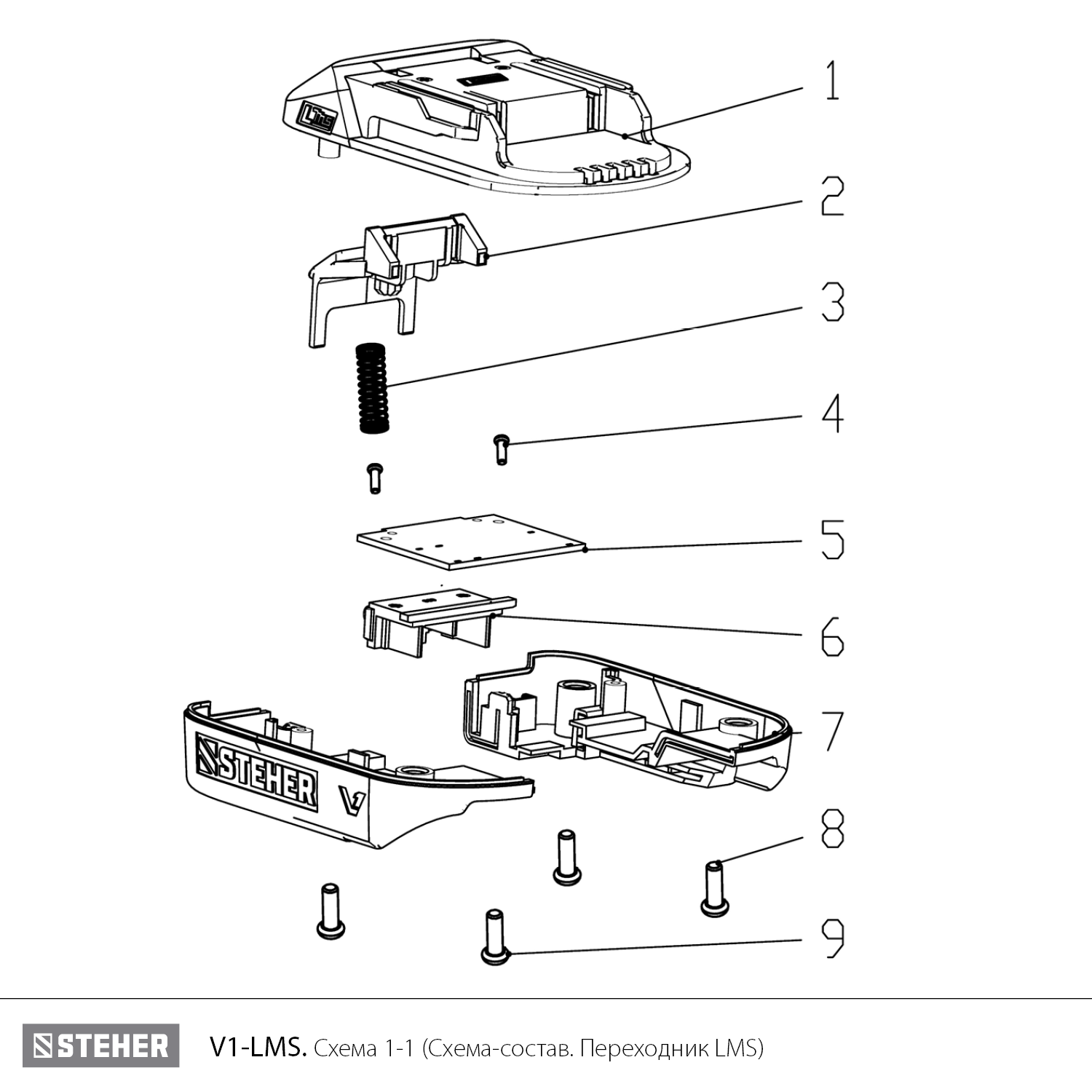 LMS

1

2

3

4

5

6

7

STEHER V1

8

9

STEHER

V1-LMS. Схема 1-1 (Схема-состав. Переходник LMS)