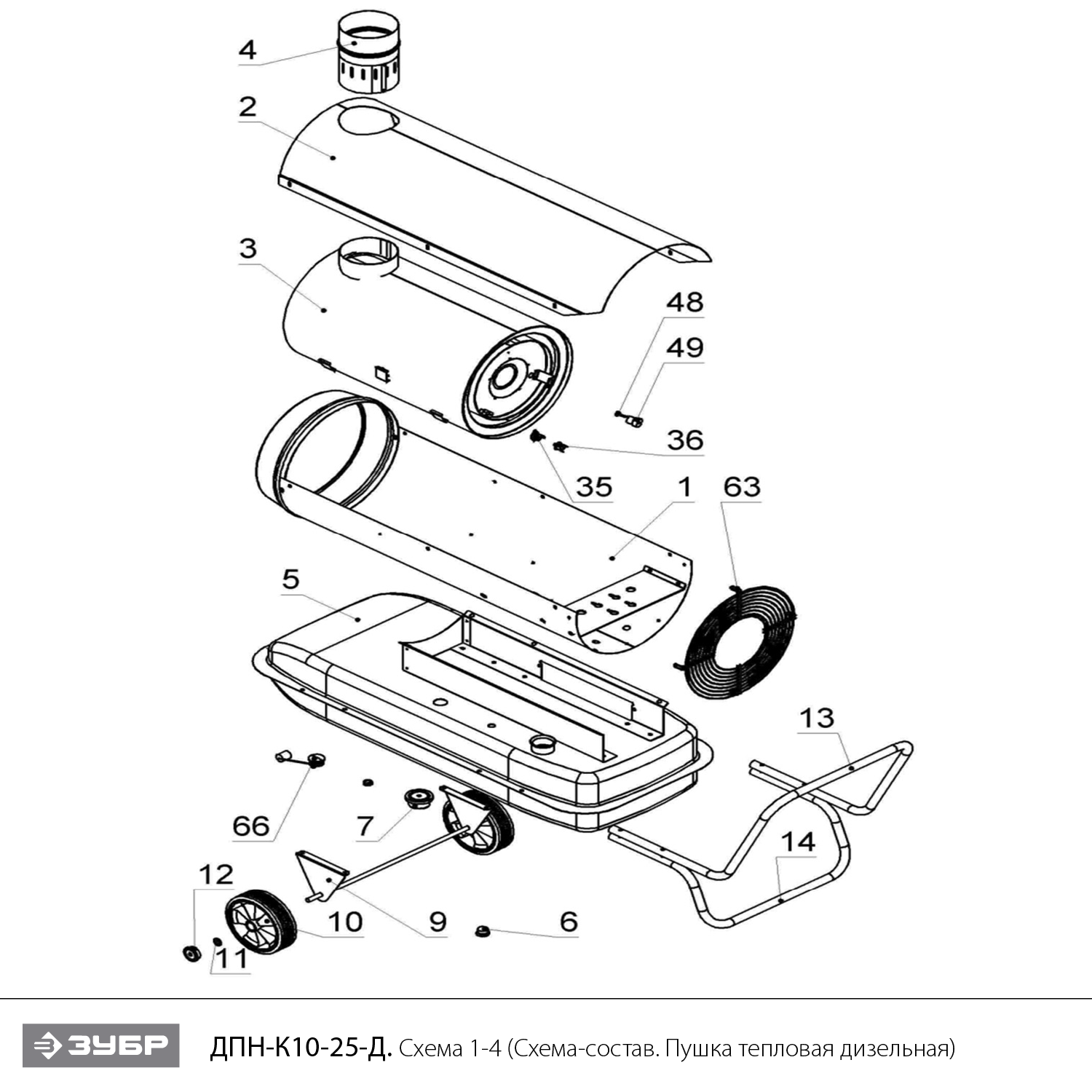 4
2
3
48
49
36
35
1
63
5
13
66
7
14
12
10
9
6
11

ЗУБР

ДПН-К10-25-Д. Схема 1-4 (Схема-состав. Пушка тепловая дизельная)